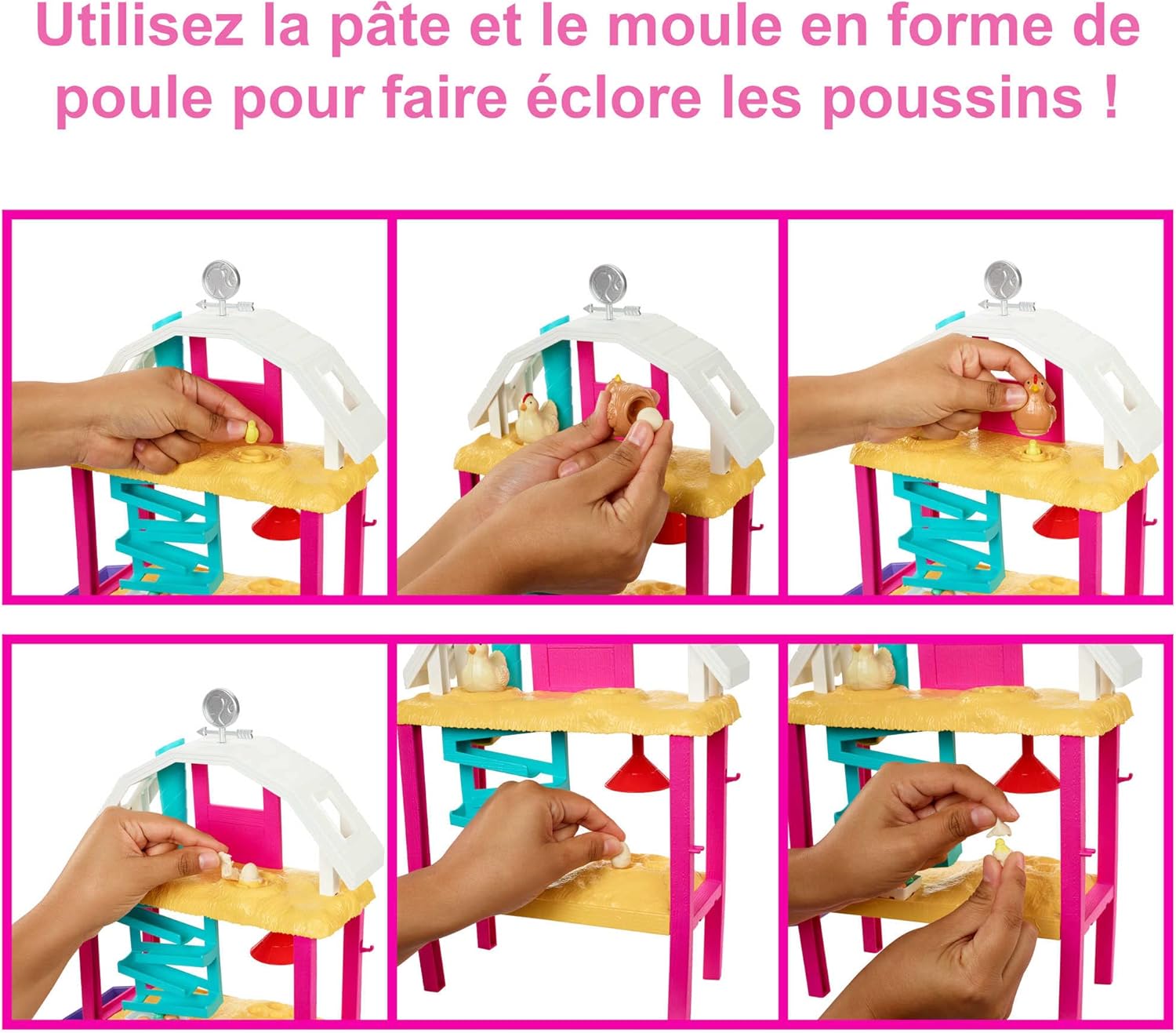 Utilisez la pâte et le moule en forme de poule pour faire éclore les poussins !